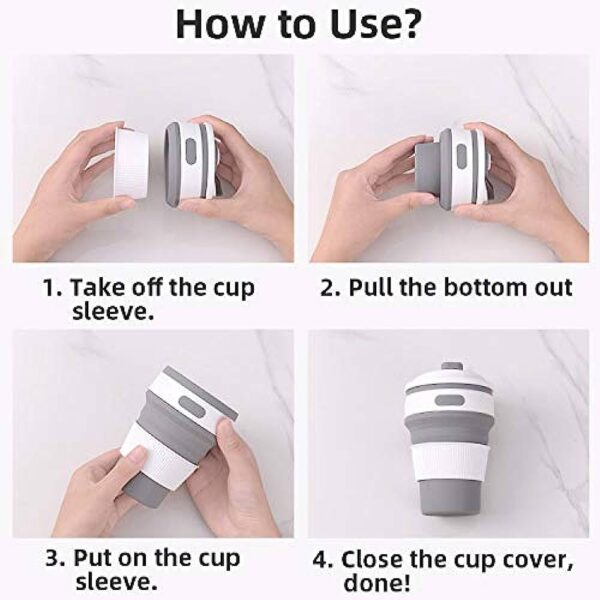 How to Use?

1. Take off the cup sleeve.

2. Pull the bottom out

3. Put on the cup sleeve.

4. Close the cup cover, done!