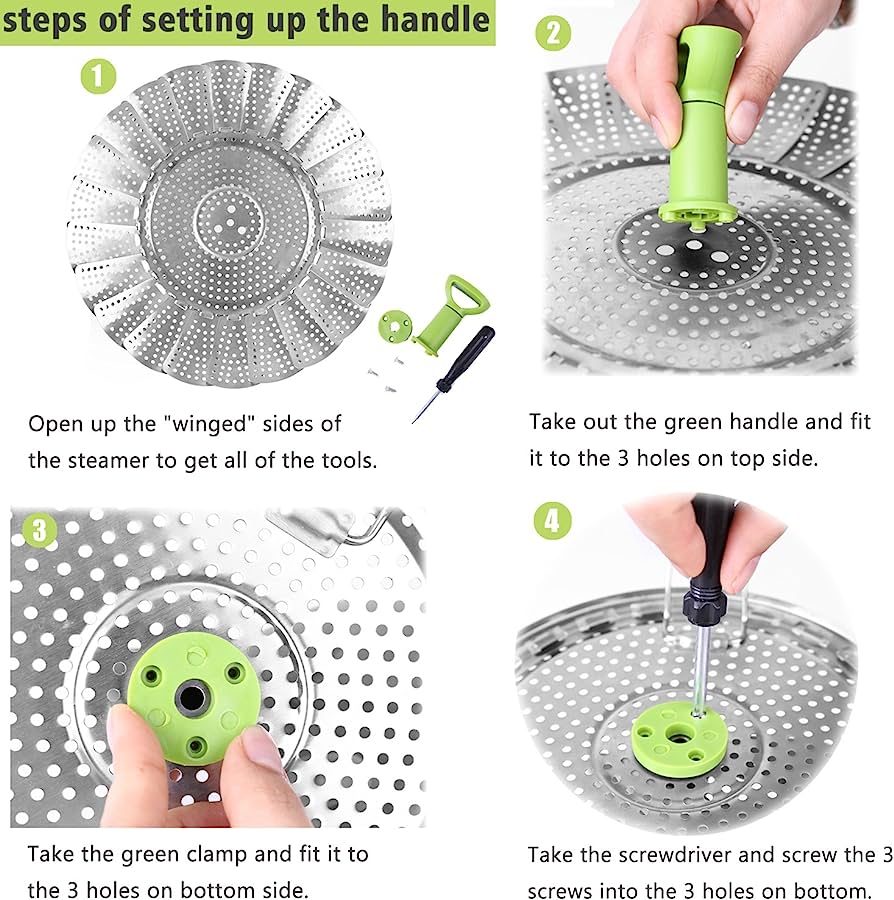 steps of setting up the handle

1

Open up the "winged" sides of the steamer to get all of the tools.

2

Take out the green handle and fit it to the 3 holes on top side.

3

Take the green clamp and fit it to the 3 holes on bottom side.

4

Take the screwdriver and screw the 3 screws into the 3 holes on bottom.